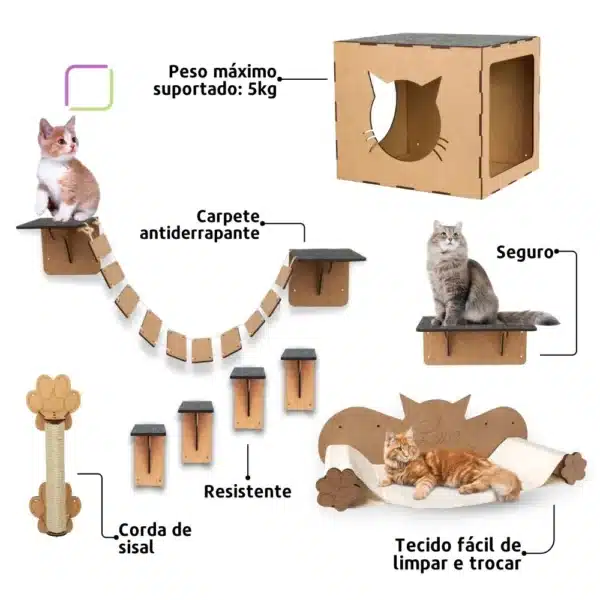 Peso máximo suportado: 5kg

Carpete antiderrapante

Seguro

Resistente

Corda de sisal

Tecido fácil de limpar e trocar